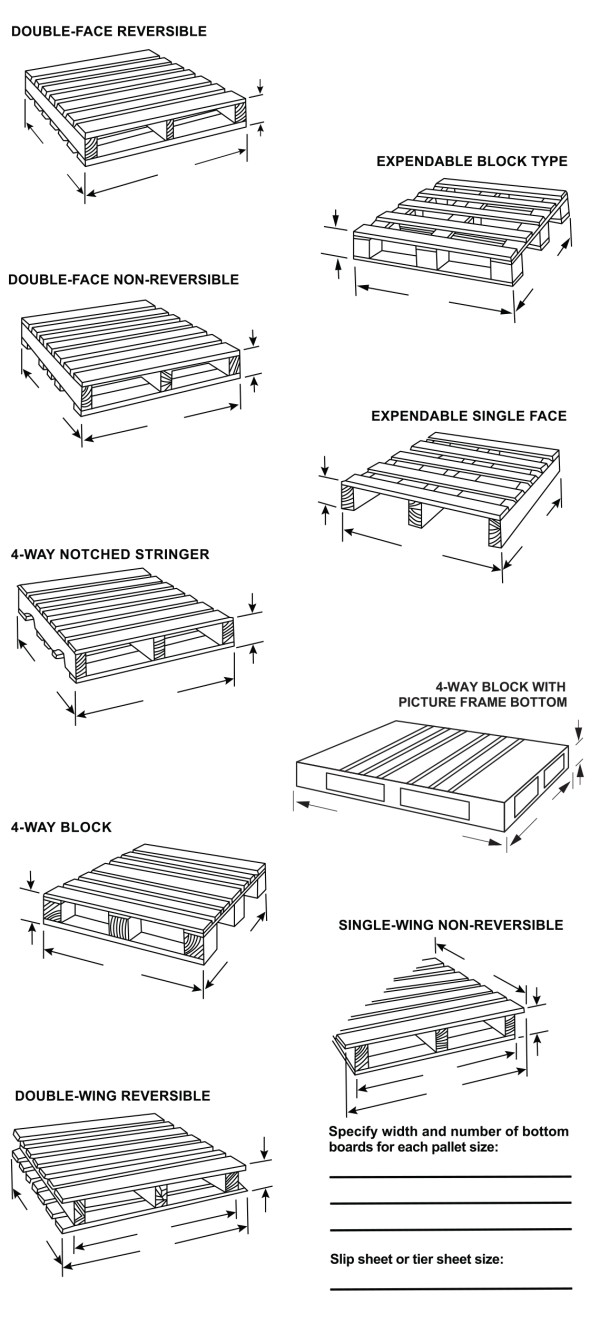 DOUBLE-FACE REVERSIBLE

DOUBLE-FACE NON-REVERSIBLE

4-WAY NOTCHED STRINGER

4-WAY BLOCK

DOUBLE-WING REVERSIBLE

EXPENDABLE BLOCK TYPE

EXPENDABLE SINGLE FACE

4-WAY BLOCK WITH PICTURE FRAME BOTTOM

SINGLE-WING NON-REVERSIBLE

Specify width and number of bottom boards for each pallet size:

Slip sheet or tier sheet size: